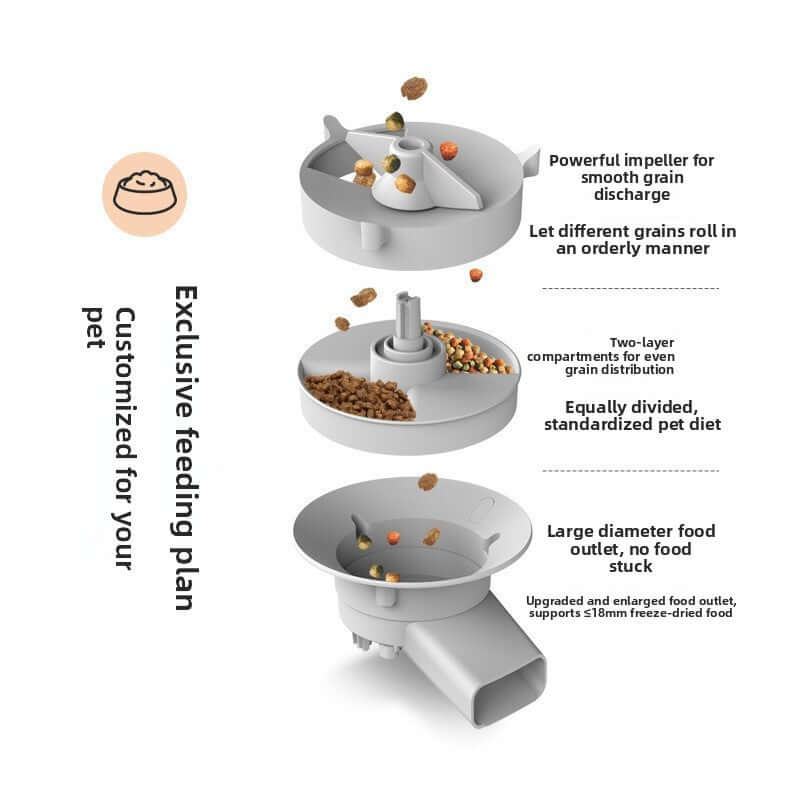 Exclusive feeding plan

Customized for your pet

Powerful impeller for smooth grain discharge

Let different grains roll in an orderly manner

Two-layer compartments for even grain distribution

Equally divided, standardized pet diet

Large diameter food outlet, no food stuck

Upgraded and enlarged food outlet, supports ≤18mm freeze-dried food